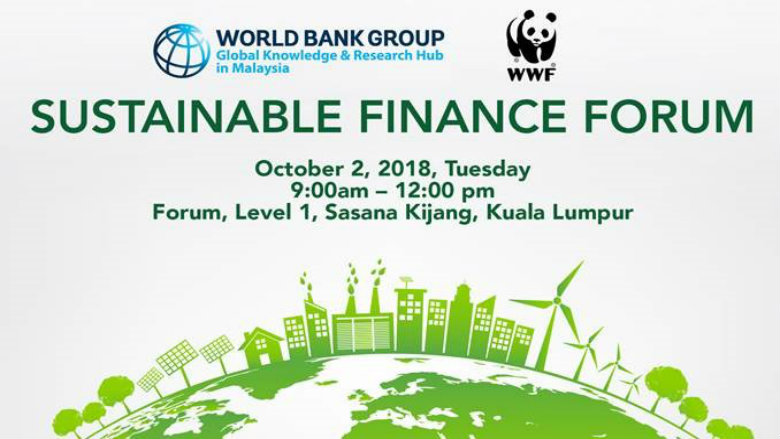 WORLD BANK GROUP
Global Knowledge & Research Hub in Malaysia

WWF

SUSTAINABLE FINANCE FORUM

October 2, 2018, Tuesday
9:00am – 12:00 pm
Forum, Level 1, Sasana Kijang, Kuala Lumpur