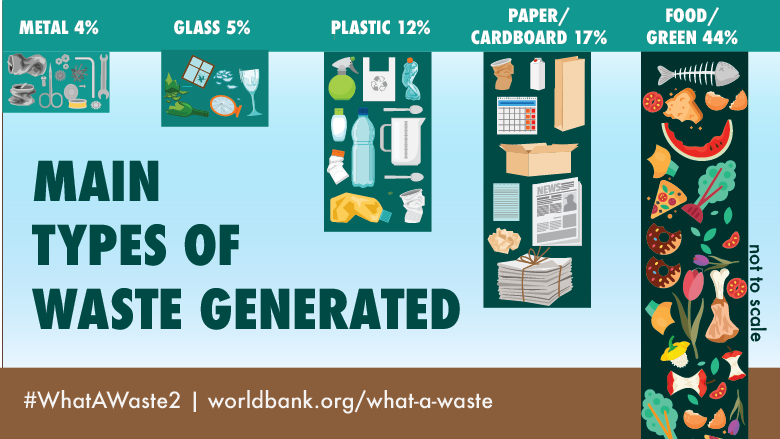 METAL 4%

GLASS 5%

PLASTIC 12%

PAPER/ CARDBOARD 17%

FOOD/ GREEN 44%

NEWS

MAIN TYPES OF WASTE GENERATED

not to scale

#WhatAWaste2 | worldbank.org/what-a-waste