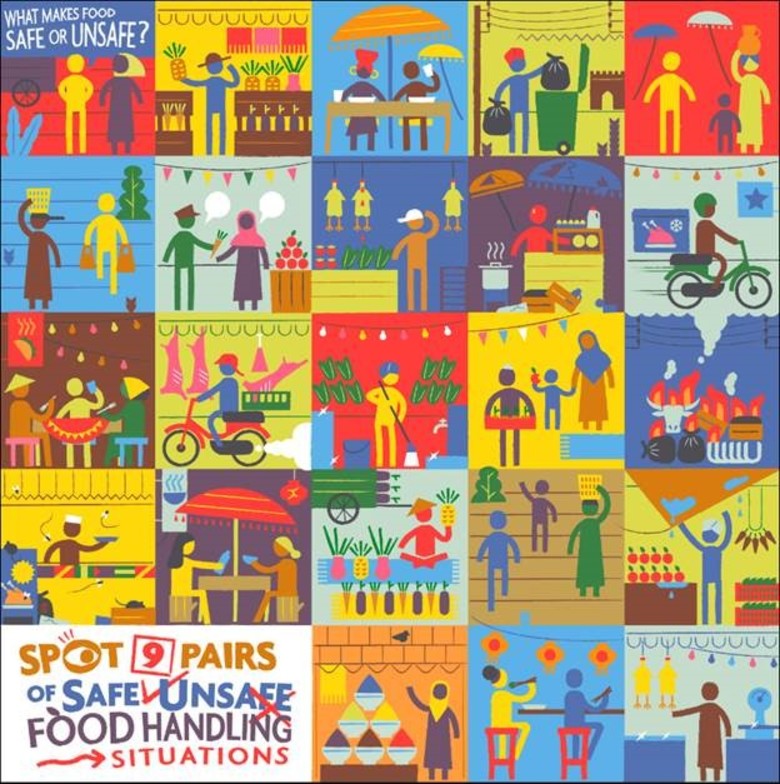 WHAT MAKES FOOD SAFE OR UNSAFE?

SPOT 9 PAIRS OF SAFE UNSAFE FOOD HANDLING SITUATIONS