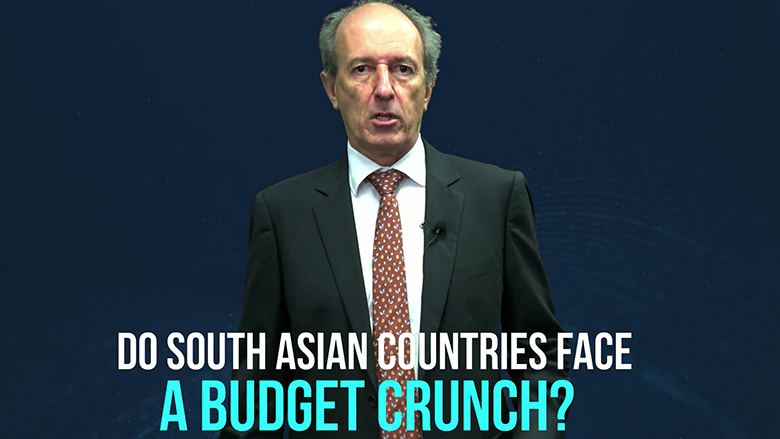 DO SOUTH ASIAN COUNTRIES FACE
A BUDGET CRUNCH?