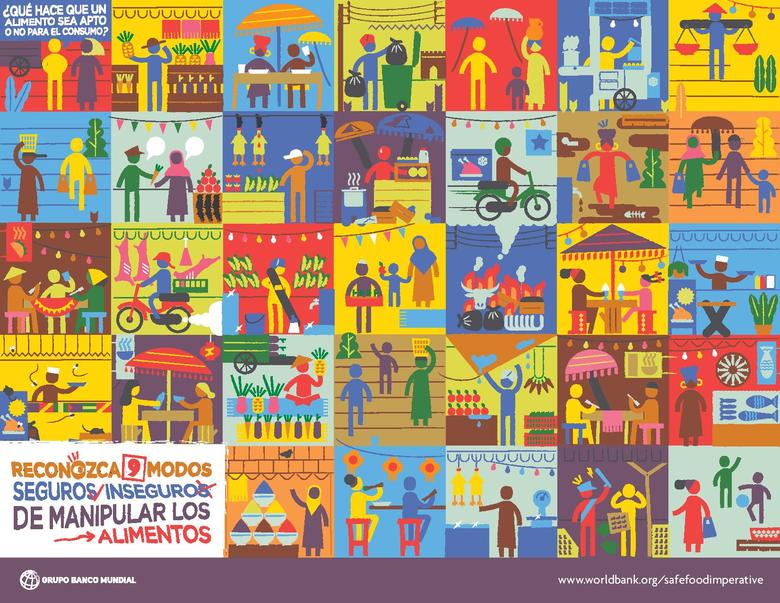 ¿QUÉ HACE QUE UN ALIMENTO SEA APTO O NO PARA EL CONSUMO?

RECONOZCA 9 MODOS SEGUROS/INSEGUROS DE MANIPULAR LOS ALIMENTOS

GRUPO BANCO MUNDIAL

www.worldbank.org/safefoodimperative