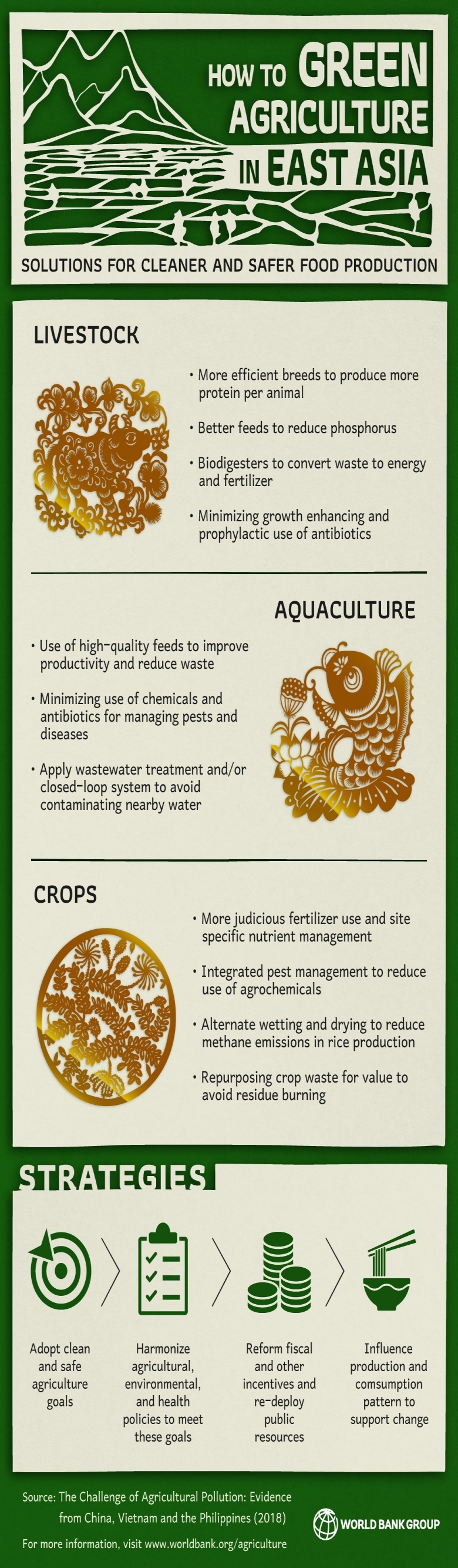 HOW TO GREEN AGRICULTURE IN EAST ASIA

SOLUTIONS FOR CLEANER AND SAFER FOOD PRODUCTION

LIVESTOCK

• More efficient breeds to produce more protein per animal

• Better feeds to reduce phosphorus

• Biodigesters to convert waste to energy and fertilizer

• Minimizing growth enhancing and prophylactic use of antibiotics

AQUACULTURE

• Use of high-quality feeds to improve productivity and reduce waste

• Minimizing use of chemicals and antibiotics for managing pests and diseases

• Apply wastewater treatment and/or closed-loop system to avoid contaminating nearby water

CROPS

• More judicious fertilizer use and site specific nutrient management

• Integrated pest management to reduce use of agrochemicals

• Alternate wetting and drying to reduce methane emissions in rice production

• Repurposing crop waste for value to avoid residue burning

STRATEGIES

Adopt clean and safe agriculture goals

Harmonize agricultural, environmental, and health policies to meet these goals

Reform fiscal and other incentives and re-deploy public resources

Influence production and comsumption pattern to support change

Source: The Challenge of Agricultural Pollution: Evidence from China, Vietnam and the Philippines (2018)

For more information, visit www.worldbank.org/agriculture

WORLD BANK GROUP