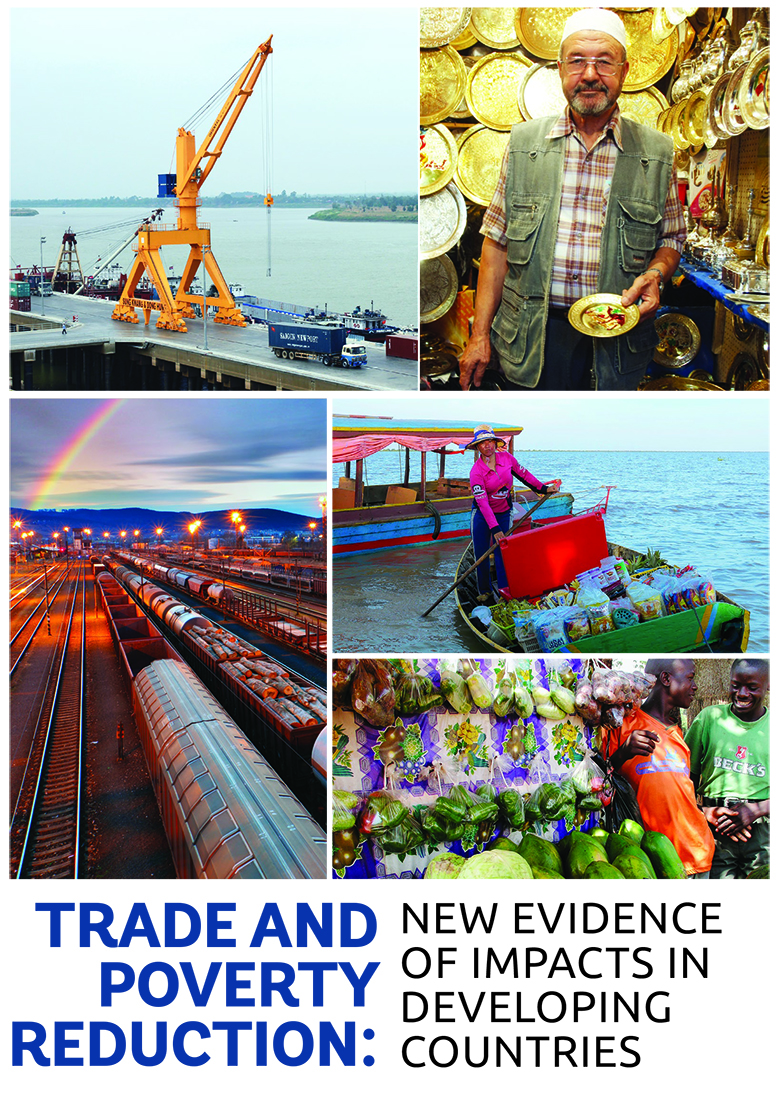 SAIGON NEWPORT

BECK'S

TRADE AND POVERTY REDUCTION:

NEW EVIDENCE OF IMPACTS IN DEVELOPING COUNTRIES