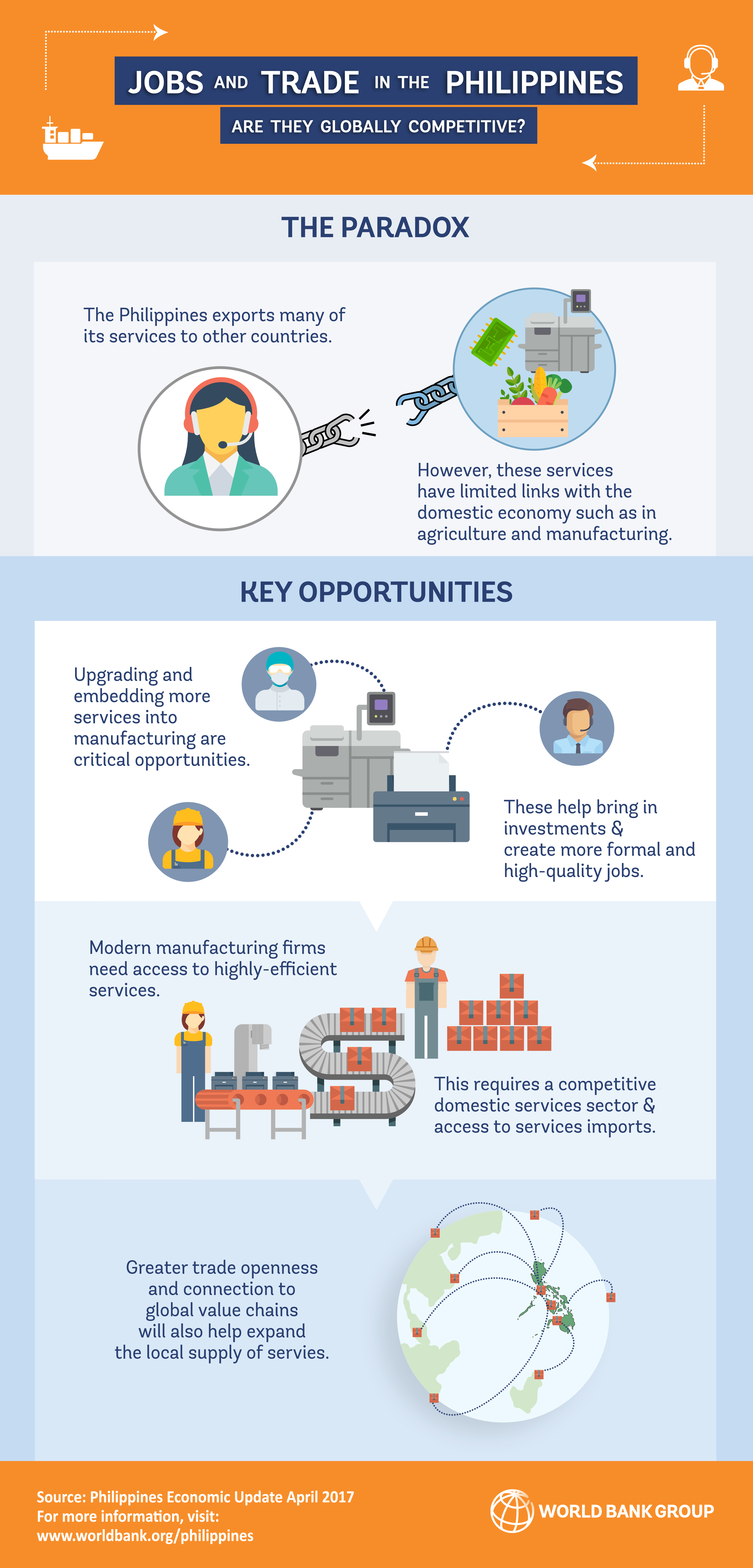 JOBS AND TRADE IN THE PHILIPPINES

ARE THEY GLOBALLY COMPETITIVE?

THE PARADOX

The Philippines exports many of its services to other countries.

However, these services have limited links with the domestic economy such as in agriculture and manufacturing.

KEY OPPORTUNITIES

Upgrading and embedding more services into manufacturing are critical opportunities.

These help bring in investments & create more formal and high-quality jobs.

Modern manufacturing firms need access to highly-efficient services.

This requires a competitive domestic services sector & access to services imports.

Greater trade openness and connection to global value chains will also help expand the local supply of servies.

Source: Philippines Economic Update April 2017
For more information, visit:
www.worldbank.org/philippines

WORLD BANK GROUP