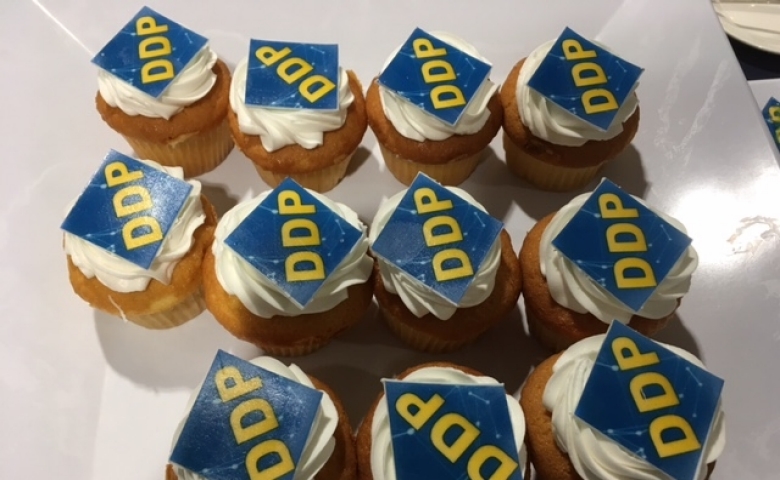 DDP
DDP
DDP
DDP
DDP
DDP
DDP
DDP
DDP
DDP
DDP