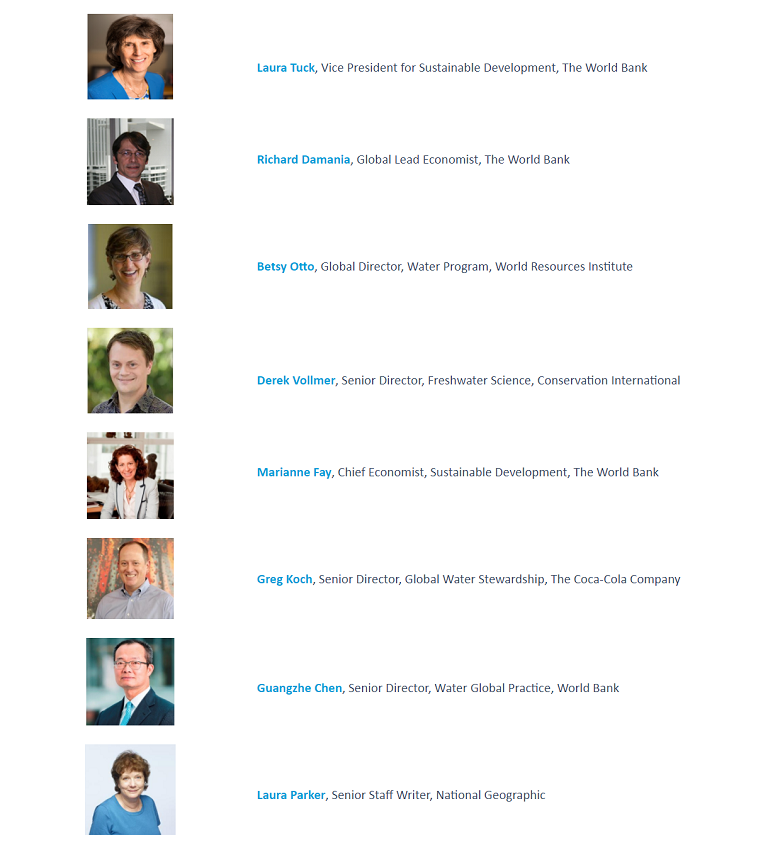 Laura Tuck, Vice President for Sustainable Development, The World Bank

Richard Damania, Global Lead Economist, The World Bank

Betsy Otto, Global Director, Water Program, World Resources Institute

Derek Vollmer, Senior Director, Freshwater Science, Conservation International

Marianne Fay, Chief Economist, Sustainable Development, The World Bank

Greg Koch, Senior Director, Global Water Stewardship, The Coca-Cola Company

Guangzhe Chen, Senior Director, Water Global Practice, World Bank

Laura Parker, Senior Staff Writer, National Geographic