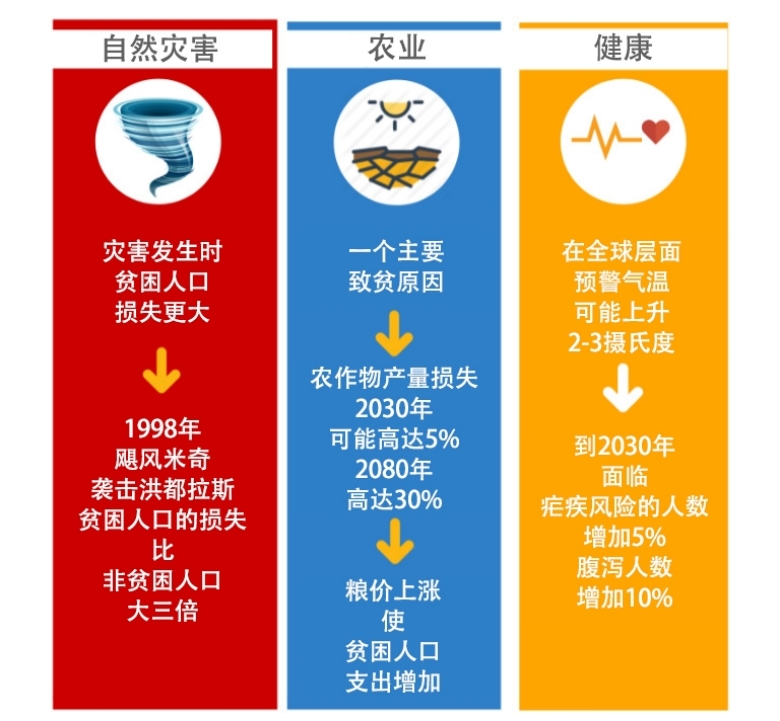 自然灾害

灾害发生时
贫困人口
损失更大

1998年
飓风米奇
袭击洪都拉斯
贫困人口的损失
比
非贫困人口
大三倍

农业

一个主要
致贫原因

农作物产量损失
2030年
可能高达5%
2080年
高达30%

粮价上涨
使
贫困人口
支出增加

健康

在全球层面
预警气温
可能上升
2-3摄氏度

到2030年
面临
疟疾风险的人数
增加5%
腹泻人数
增加10%