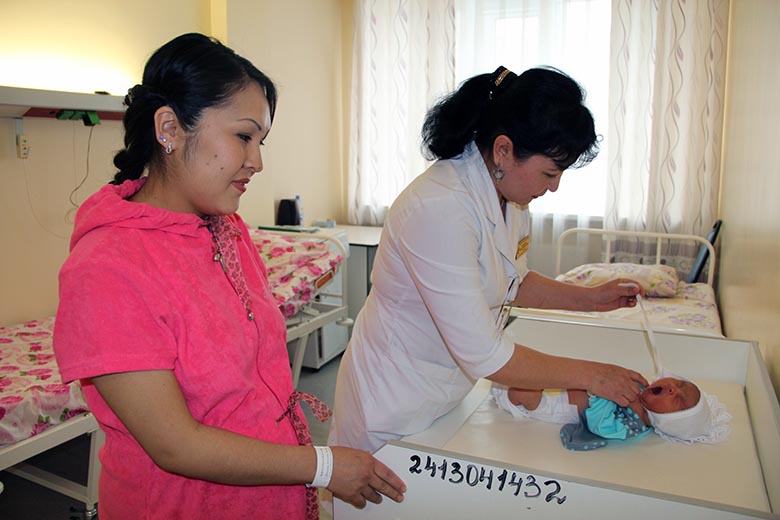 2413041432