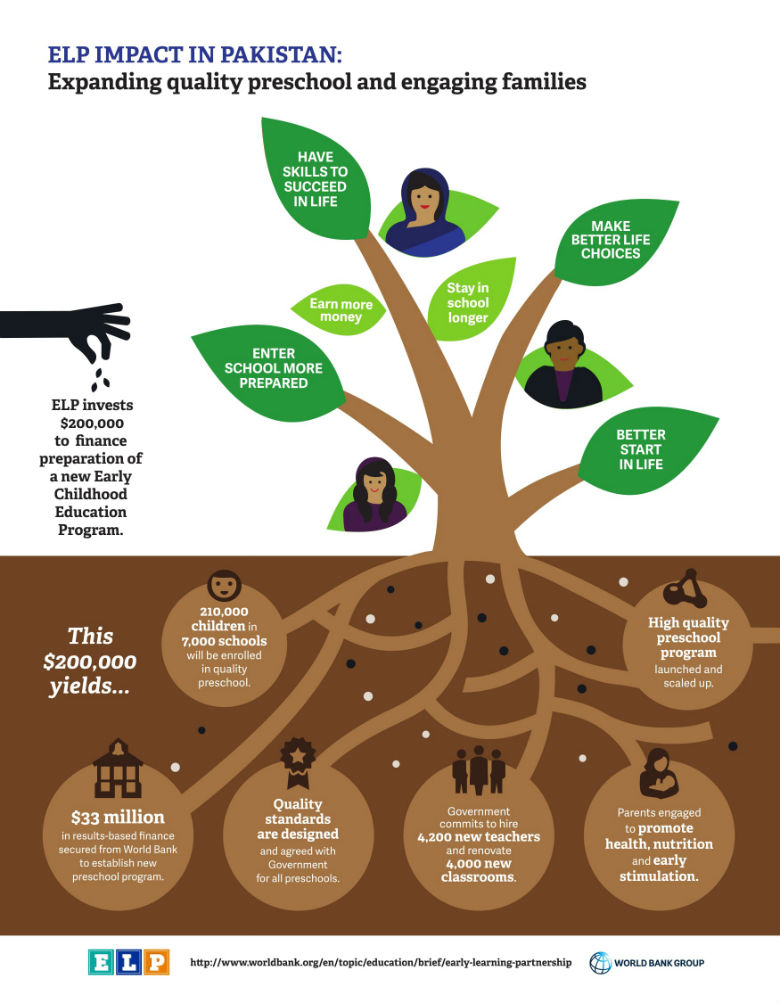 ELP IMPACT IN PAKISTAN:
Expanding quality preschool and engaging families

HAVE SKILLS TO SUCCEED IN LIFE

MAKE BETTER LIFE CHOICES

Earn more money

Stay in school longer

ENTER SCHOOL MORE PREPARED

BETTER START IN LIFE

ELP invests $200,000 to finance preparation of a new Early Childhood Education Program.

This $200,000 yields...

210,000 children in 7,000 schools will be enrolled in quality preschool.

High quality preschool program launched and scaled up.

$33 million in results-based finance secured from World Bank to establish new preschool program.

Quality standards are designed and agreed with Government for all preschools.

Government commits to hire 4,200 new teachers and renovate 4,000 new classrooms.

Parents engaged to promote health, nutrition and early stimulation.

ELP

http://www.worldbank.org/en/topic/education/brief/early-learning-partnership

WORLD BANK GROUP