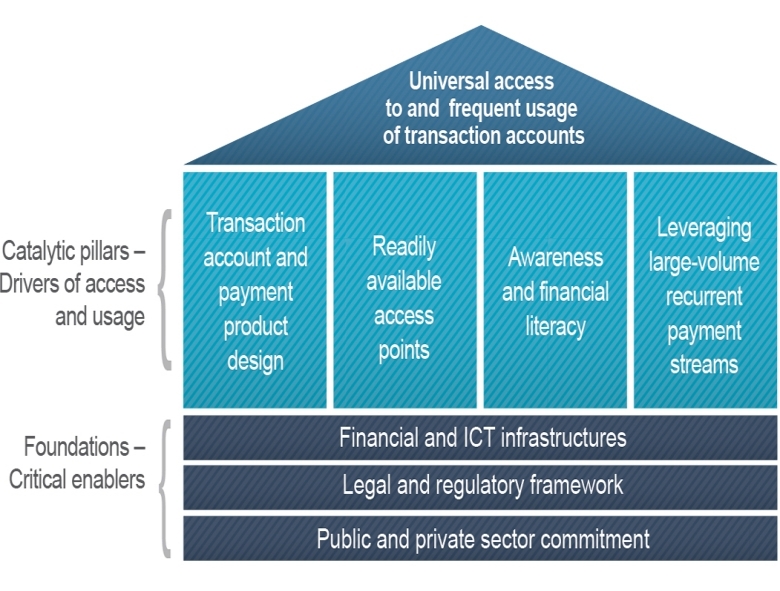 Universal access to and frequent usage of transaction accounts

Catalytic pillars – Drivers of access and usage

Transaction account and payment product design

Readily available access points

Awareness and financial literacy

Leveraging large-volume recurrent payment streams

Foundations – Critical enablers

Financial and ICT infrastructures

Legal and regulatory framework

Public and private sector commitment