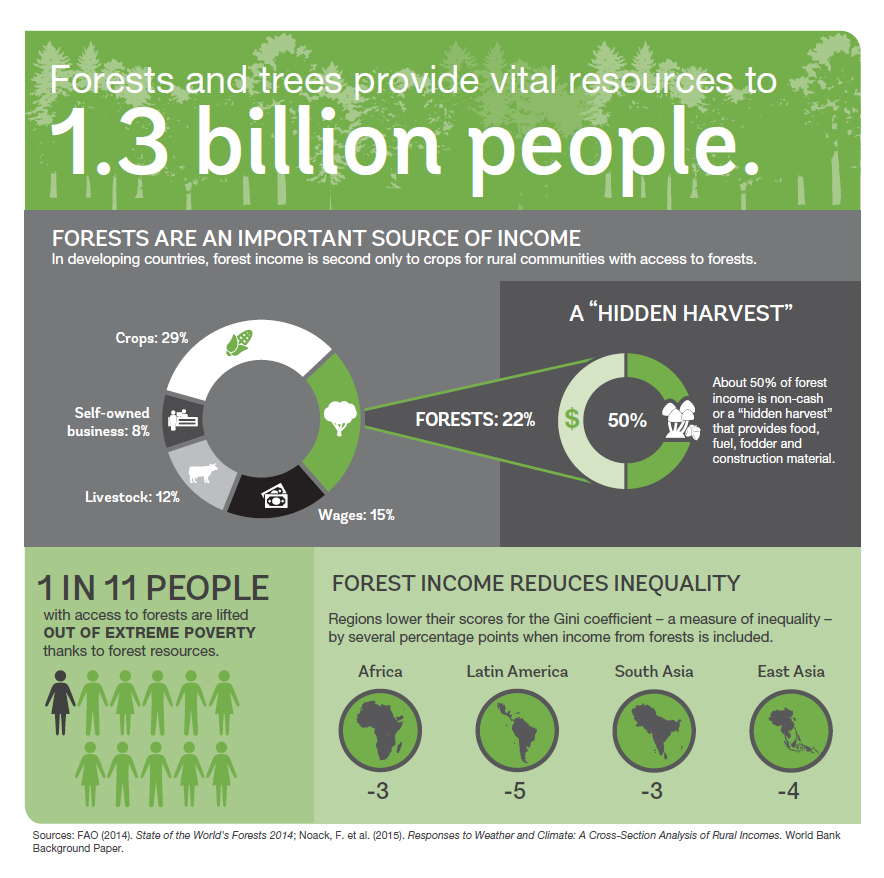 Forests and trees provide vital resources to
1.3 billion people.

FORESTS ARE AN IMPORTANT SOURCE OF INCOME
In developing countries, forest income is second only to crops for rural communities with access to forests.

Crops: 29%
Self-owned business: 8%
Livestock: 12%
Wages: 15%
FORESTS: 22%

A "HIDDEN HARVEST"
$
50%
About 50% of forest income is non-cash or a "hidden harvest" that provides food, fuel, fodder and construction material.

1 IN 11 PEOPLE
with access to forests are lifted OUT OF EXTREME POVERTY thanks to forest resources.

FOREST INCOME REDUCES INEQUALITY
Regions lower their scores for the Gini coefficient – a measure of inequality – by several percentage points when income from forests is included.

Africa
-3
Latin America
-5
South Asia
-3
East Asia
-4

Sources: FAO (2014). State of the World's Forests 2014; Noack, F. et al. (2015). Responses to Weather and Climate: A Cross-Section Analysis of Rural Incomes. World Bank Background Paper.