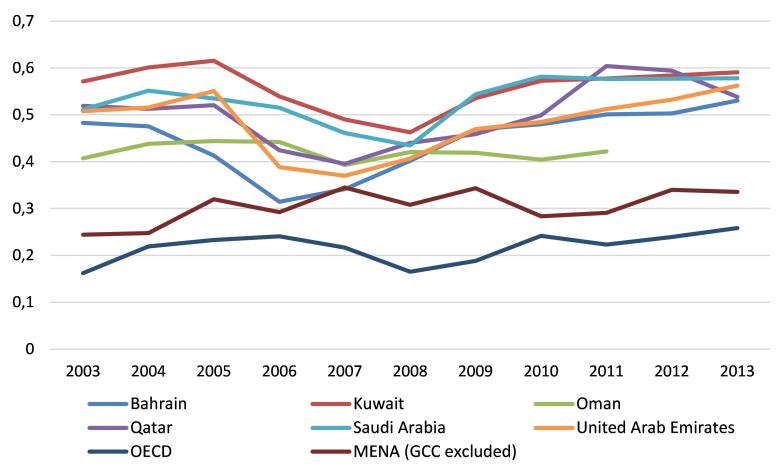 0,7
0,6
0,5
0,4
0,3
0,2
0,1
0

2003 2004 2005 2006 2007 2008 2009 2010 2011 2012 2013

Bahrain
Kuwait
Oman
Qatar
Saudi Arabia
United Arab Emirates
OECD
MENA (GCC excluded)