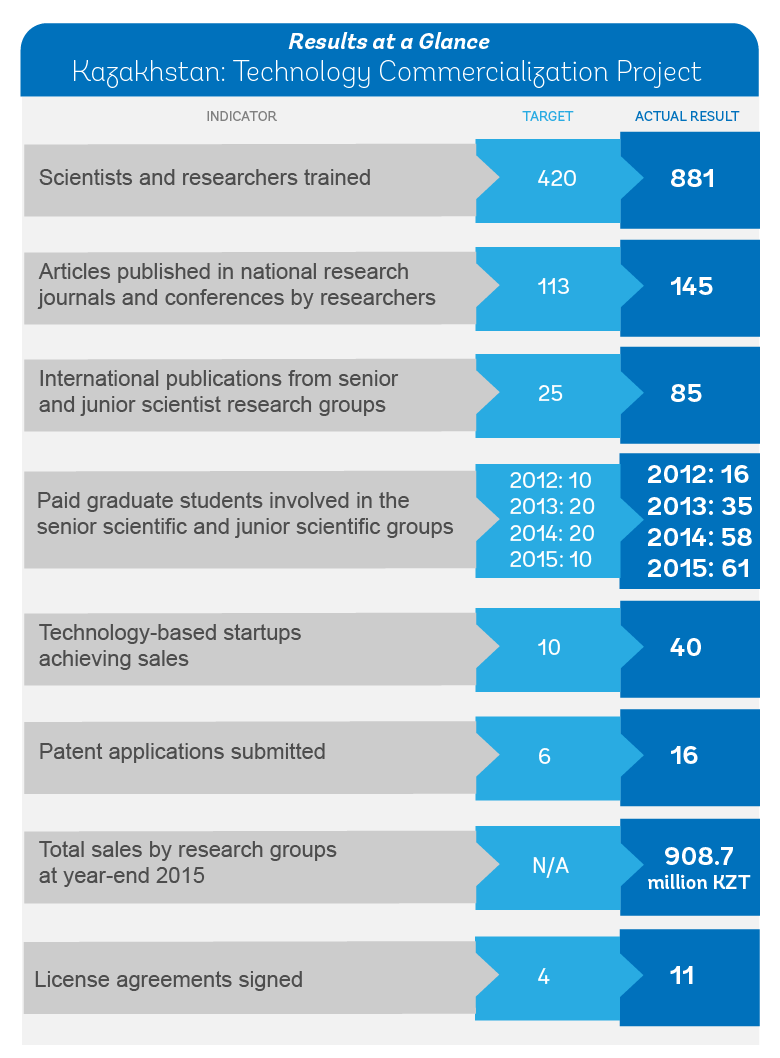 Results at a Glance
Kazakhstan: Technology Commercialization Project

| INDICATOR | TARGET | ACTUAL RESULT |
|---|---|---|
| Scientists and researchers trained | 420 | 881 |
| Articles published in national research journals and conferences by researchers | 113 | 145 |
| International publications from senior and junior scientist research groups | 25 | 85 |
| Paid graduate students involved in the senior scientific and junior scientific groups | 2012: 10 2013: 20 2014: 20 2015: 10 | 2012: 16 2013: 35 2014: 58 2015: 61 |
| Technology-based startups achieving sales | 10 | 40 |
| Patent applications submitted | 6 | 16 |
| Total sales by research groups at year-end 2015 | N/A | 908.7 million KZT |
| License agreements signed | 4 | 11 |