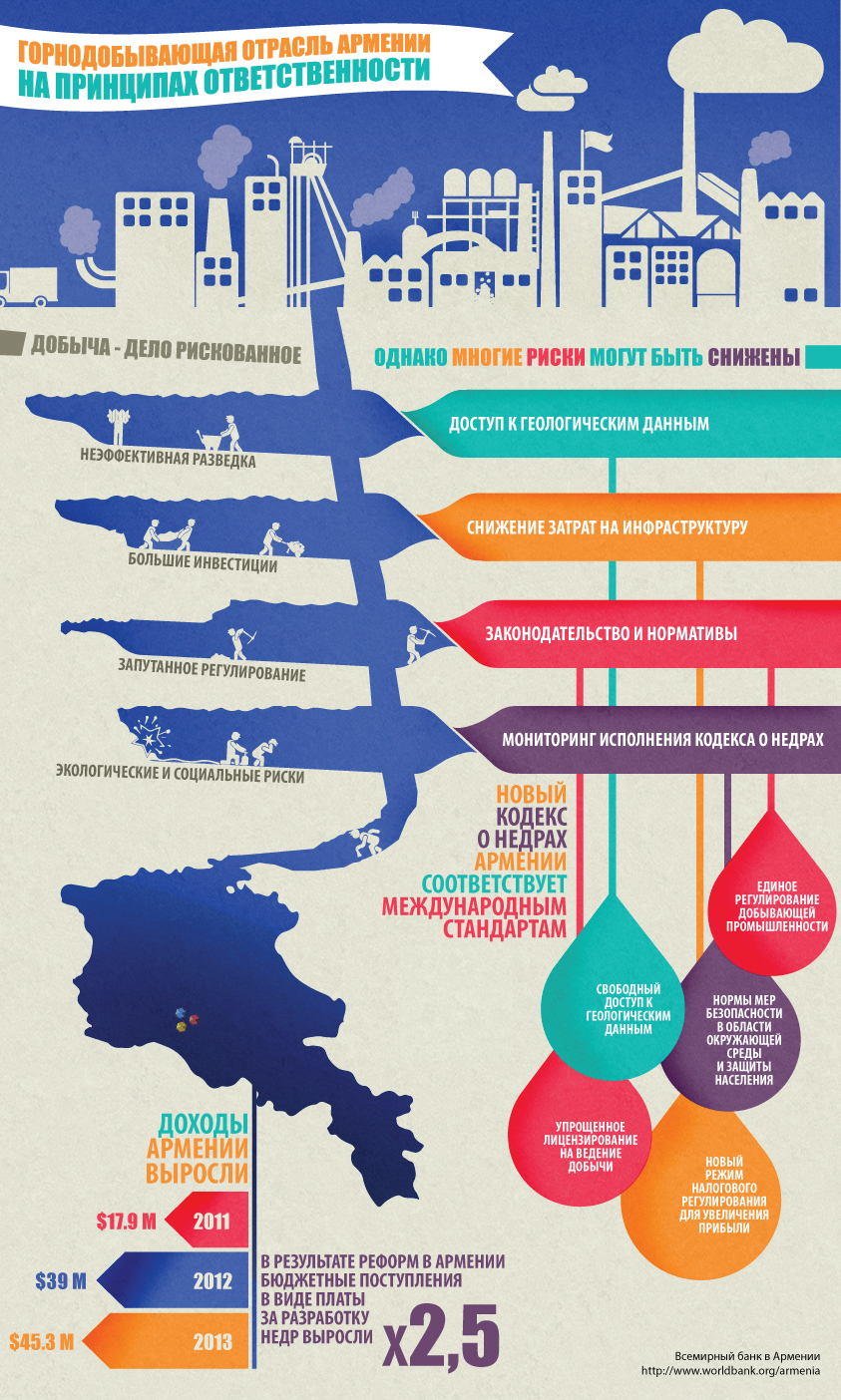 ГОРНОДОБЫВАЮЩАЯ ОТРАСЛЬ АРМЕНИИ
НА ПРИНЦИПАХ ОТВЕТСТВЕННОСТИ

ДОБЫЧА - ДЕЛО РИСКОВАННОЕ

ОДНАКО МНОГИЕ РИСКИ МОГУТ БЫТЬ СНИЖЕНЫ

НЕЭФФЕКТИВНАЯ РАЗВЕДКА

ДОСТУП К ГЕОЛОГИЧЕСКИМ ДАННЫМ

БОЛЬШИЕ ИНВЕСТИЦИИ

СНИЖЕНИЕ ЗАТРАТ НА ИНФРАСТРУКТУРУ

ЗАПУТАННОЕ РЕГУЛИРОВАНИЕ

ЗАКОНОДАТЕЛЬСТВО И НОРМАТИВЫ

ЭКОЛОГИЧЕСКИЕ И СОЦИАЛЬНЫЕ РИСКИ

МОНИТОРИНГ ИСПОЛНЕНИЯ КОДЕКСА О НЕДРАХ

НОВЫЙ КОДЕКС О НЕДРАХ АРМЕНИИ СООТВЕТСТВУЕТ МЕЖДУНАРОДНЫМ СТАНДАРТАМ

ЕДИНОЕ РЕГУЛИРОВАНИЕ ДОБЫВАЮЩЕЙ ПРОМЫШЛЕННОСТИ

СВОБОДНЫЙ ДОСТУП К ГЕОЛОГИЧЕСКИМ ДАННЫМ

НОРМЫ МЕР БЕЗОПАСНОСТИ В ОБЛАСТИ ОКРУЖАЮЩЕЙ СРЕДЫ И ЗАЩИТЫ НАСЕЛЕНИЯ

УПРОЩЕННОЕ ЛИЦЕНЗИРОВАНИЕ НА ВЕДЕНИЕ ДОБЫЧИ

НОВЫЙ РЕЖИМ НАЛОГОВОГО РЕГУЛИРОВАНИЯ ДЛЯ УВЕЛИЧЕНИЯ ПРИБЫЛИ

ДОХОДЫ АРМЕНИИ ВЫРОСЛИ

$17.9 M 2011

$39 M 2012

$45.3 M 2013

В РЕЗУЛЬТАТЕ РЕФОРМ В АРМЕНИИ БЮДЖЕТНЫЕ ПОСТУПЛЕНИЯ В ВИДЕ ПЛАТЫ ЗА РАЗРАБОТКУ НЕДР ВЫРОСЛИ x2,5

Всемирный банк в Армении
http://www.worldbank.org/armenia