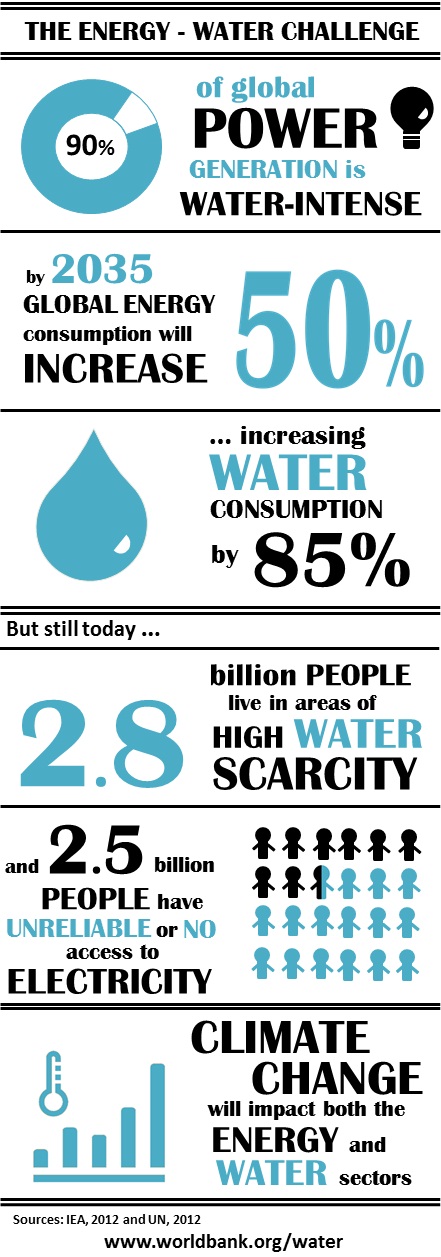 THE ENERGY - WATER CHALLENGE

90%

of global POWER GENERATION is WATER-INTENSE

by 2035 GLOBAL ENERGY consumption will INCREASE 50%

... increasing WATER CONSUMPTION by 85%

But still today ...

2.8 billion PEOPLE live in areas of HIGH WATER SCARCITY

and 2.5 billion PEOPLE have UNRELIABLE or NO access to ELECTRICITY

CLIMATE CHANGE will impact both the ENERGY and WATER sectors

Sources: IEA, 2012 and UN, 2012

www.worldbank.org/water