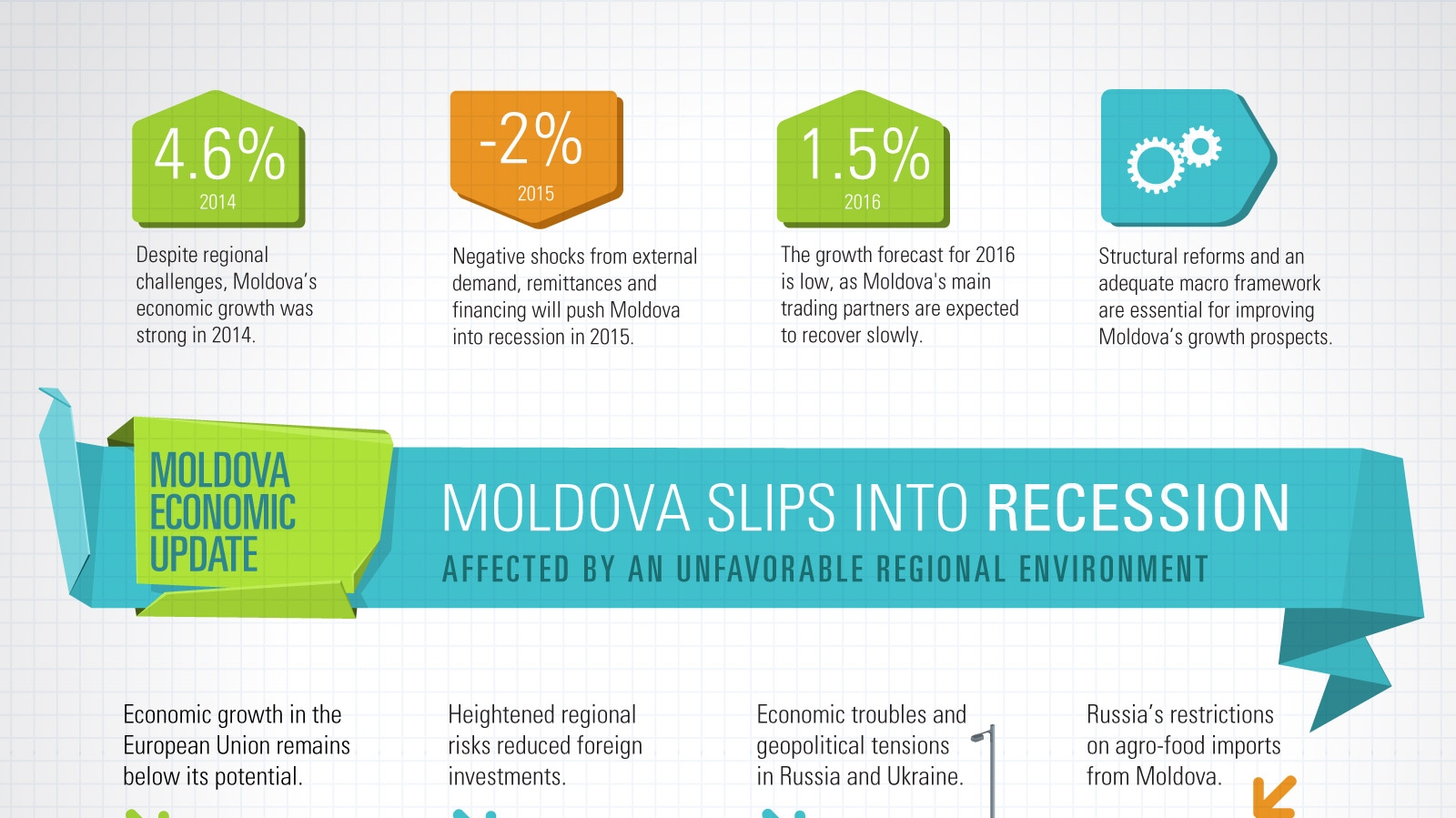 4.6%
2014

Despite regional challenges, Moldova's economic growth was strong in 2014.

-2%
2015

Negative shocks from external demand, remittances and financing will push Moldova into recession in 2015.

1.5%
2016

The growth forecast for 2016 is low, as Moldova's main trading partners are expected to recover slowly.

Structural reforms and an adequate macro framework are essential for improving Moldova's growth prospects.

MOLDOVA ECONOMIC UPDATE

MOLDOVA SLIPS INTO RECESSION

AFFECTED BY AN UNFAVORABLE REGIONAL ENVIRONMENT

Economic growth in the European Union remains below its potential.

Heightened regional risks reduced foreign investments.

Economic troubles and geopolitical tensions in Russia and Ukraine.

Russia's restrictions on agro-food imports from Moldova.