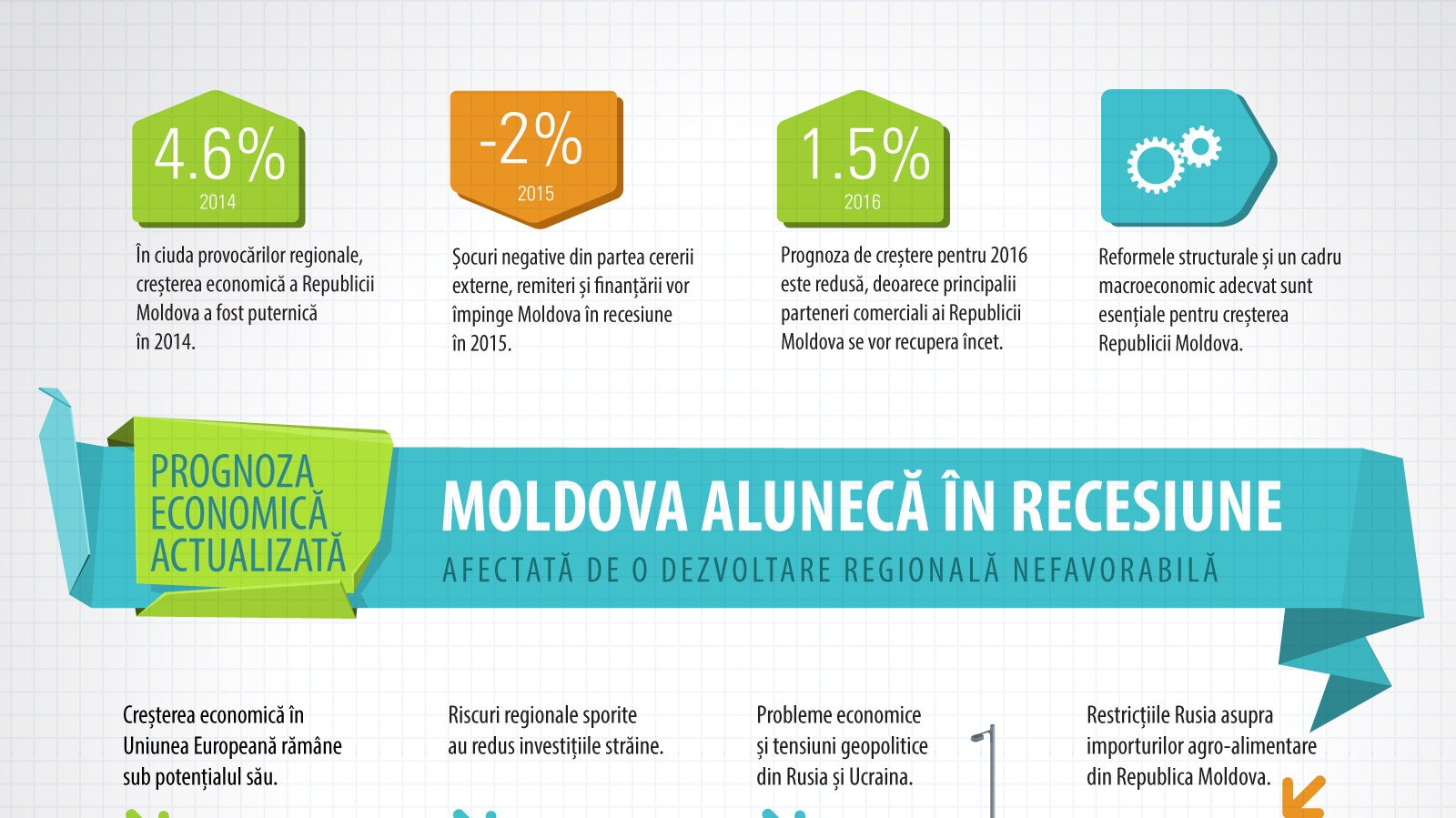 4.6%
2014

În ciuda provocărilor regionale, creșterea economică a Republicii Moldova a fost puternică în 2014.

-2%
2015

Șocuri negative din partea cererii externe, remiteri și finanțării vor împinge Moldova în recesiune în 2015.

1.5%
2016

Prognoza de creștere pentru 2016 este redusă, deoarece principalii parteneri comerciali ai Republicii Moldova se vor recupera încet.

Reformele structurale și un cadru macroeconomic adecvat sunt esențiale pentru creșterea Republicii Moldova.

PROGNOZA ECONOMICĂ ACTUALIZATĂ

MOLDOVA ALUNECĂ ÎN RECESIUNE
AFECTATĂ DE O DEZVOLTARE REGIONALĂ NEFAVORABILĂ

Creșterea economică în Uniunea Europeană rămâne sub potențialul său.

Riscuri regionale sporite au redus investițiile străine.

Probleme economice și tensiuni geopolitice din Rusia și Ucraina.

Restricțiile Rusia asupra importurilor agro-alimentare din Republica Moldova.