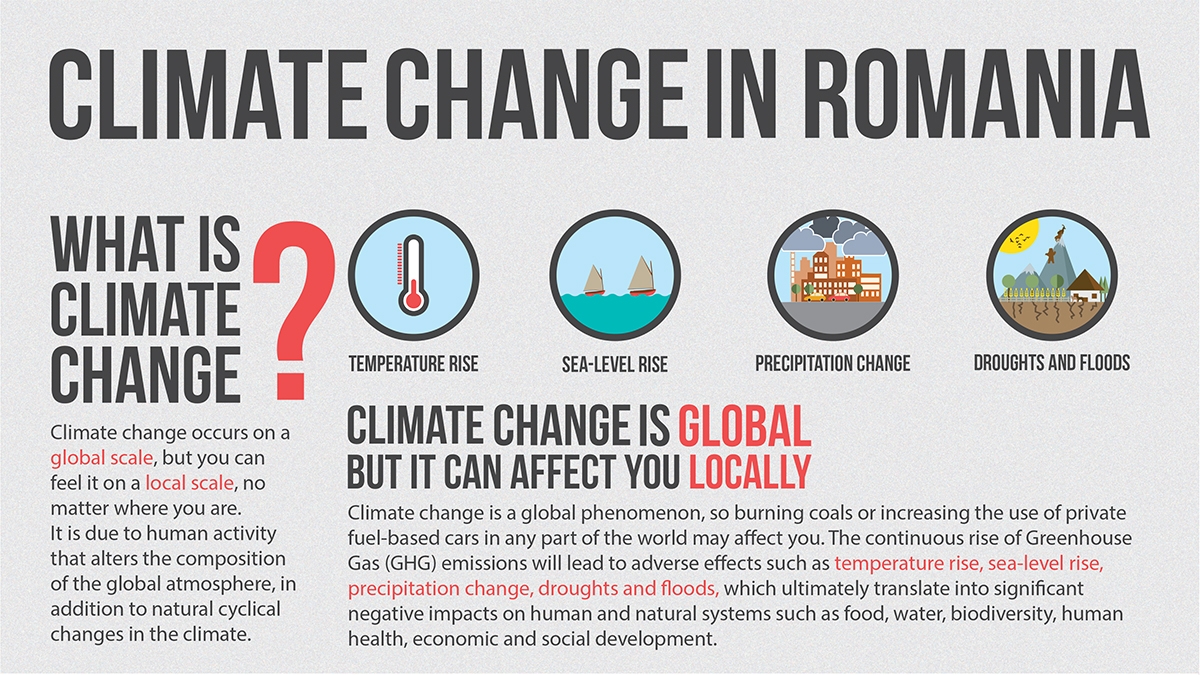 CLIMATE CHANGE IN ROMANIA

WHAT IS CLIMATE CHANGE ?

Climate change occurs on a global scale, but you can feel it on a local scale, no matter where you are.
It is due to human activity that alters the composition of the global atmosphere, in addition to natural cyclical changes in the climate.

TEMPERATURE RISE

SEA-LEVEL RISE

PRECIPITATION CHANGE

DROUGHTS AND FLOODS

CLIMATE CHANGE IS GLOBAL BUT IT CAN AFFECT YOU LOCALLY

Climate change is a global phenomenon, so burning coals or increasing the use of private fuel-based cars in any part of the world may affect you. The continuous rise of Greenhouse Gas (GHG) emissions will lead to adverse effects such as temperature rise, sea-level rise, precipitation change, droughts and floods, which ultimately translate into significant negative impacts on human and natural systems such as food, water, biodiversity, human health, economic and social development.