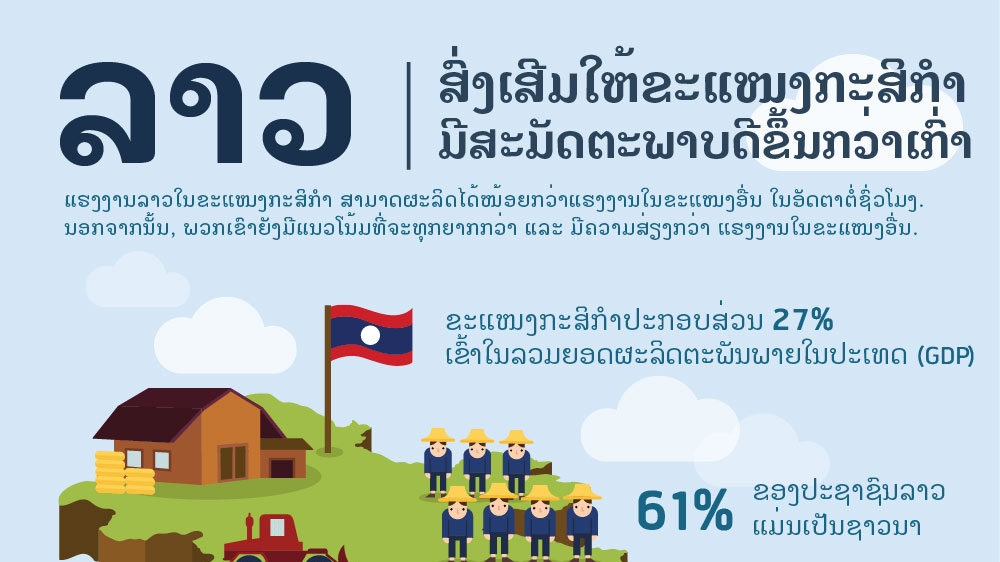 ລາວ

ສົ່ງເສີມໃຫ້ຂະແໜງກະສິກຳ ມີສະມັດຕະພາບດີຂຶ້ນກວ່າເກົ່າ

ແຮງງານລາວໃນຂະແໜງກະສິກຳ ສາມາດຜະລິດໄດ້ໜ້ອຍກວ່າແຮງງານໃນຂະແໜງອື່ນ ໃນອັດຕາຕໍ່ຊົ່ວໂມງ. ນອກຈາກນັ້ນ, ພວກເຂົາຍັງມີແນວໂນ້ມທີ່ຈະທຸກຍາກກວ່າ ແລະ ມີຄວາມສ່ຽງກວ່າ ແຮງງານໃນຂະແໜງອື່ນ.

ຂະແໜງກະສິກຳປະກອບສ່ວນ 27% ເຂົ້າໃນລວມຍອດຜະລິດຕະພັນພາຍໃນປະເທດ (GDP)

61% ຂອງປະຊາຊົນລາວ ແມ່ນເປັນຊາວນາ