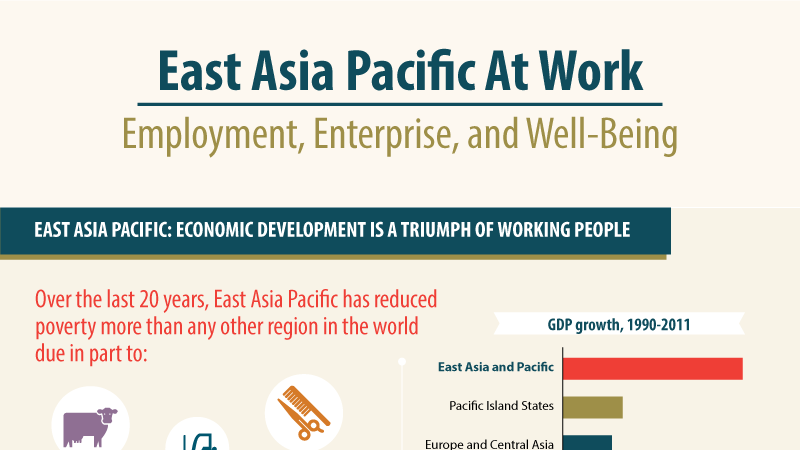 East Asia Pacific At Work

Employment, Enterprise, and Well-Being

EAST ASIA PACIFIC: ECONOMIC DEVELOPMENT IS A TRIUMPH OF WORKING PEOPLE

Over the last 20 years, East Asia Pacific has reduced poverty more than any other region in the world due in part to:

GDP growth, 1990-2011

East Asia and Pacific

Pacific Island States

Europe and Central Asia