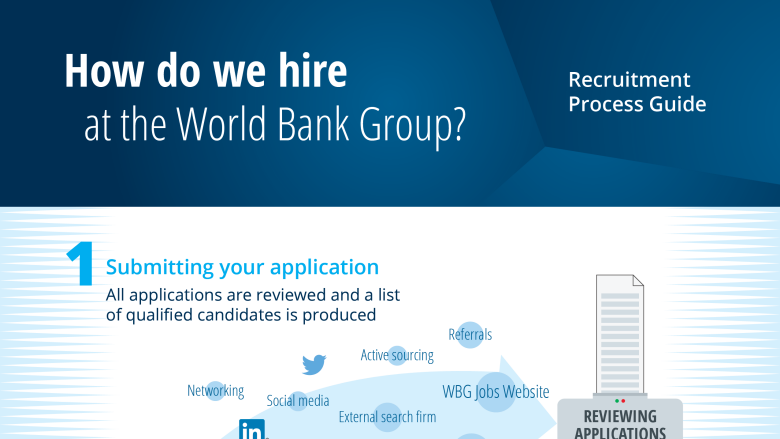 How do we hire at the World Bank Group?

Recruitment Process Guide

1 Submitting your application

All applications are reviewed and a list of qualified candidates is produced

Referrals

Active sourcing

Networking

Social media

WBG Jobs Website

External search firm

in

REVIEWING APPLICATIONS