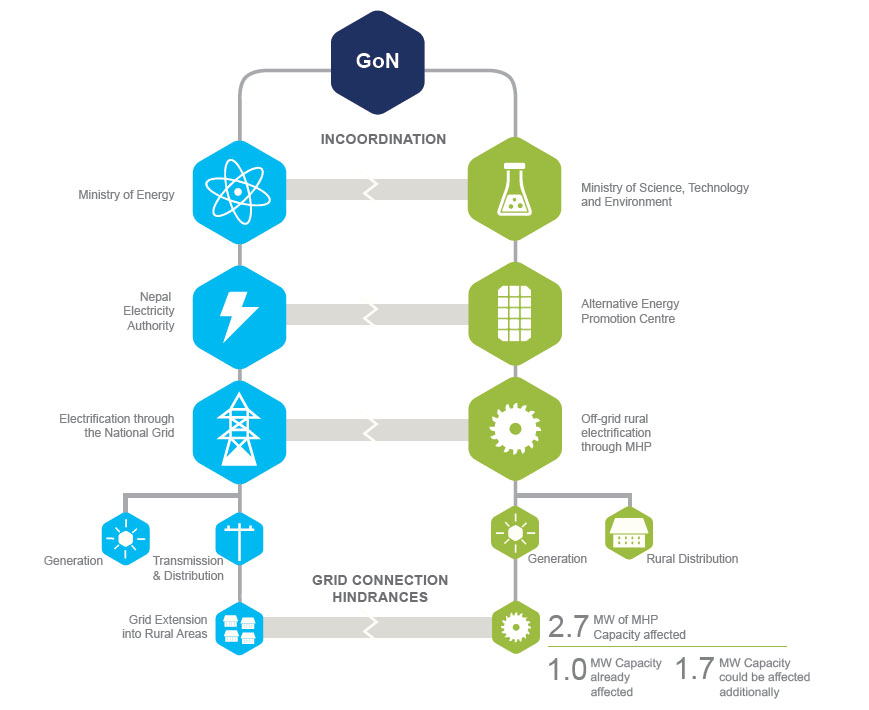 GoN

INCOORDINATION

Ministry of Energy

Ministry of Science, Technology and Environment

Nepal Electricity Authority

Alternative Energy Promotion Centre

Electrification through the National Grid

Off-grid rural electrification through MHP

Generation

Transmission & Distribution

Generation

Rural Distribution

GRID CONNECTION HINDRANCES

Grid Extension into Rural Areas

2.7 MW of MHP Capacity affected

1.0 MW Capacity already affected

1.7 MW Capacity could be affected additionally