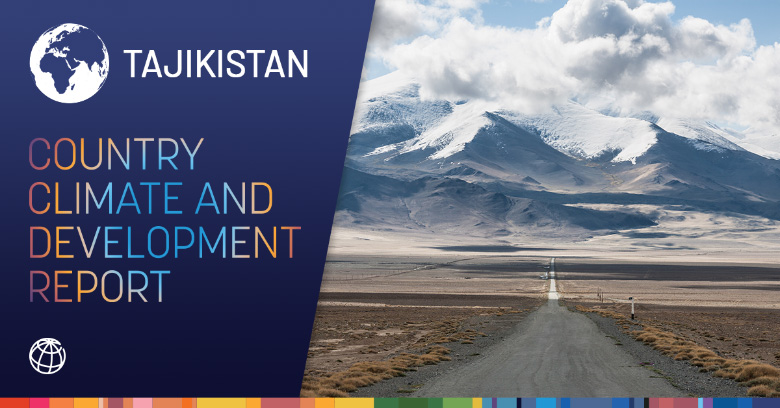 TAJIKISTAN

COUNTRY CLIMATE AND DEVELOPMENT REPORT