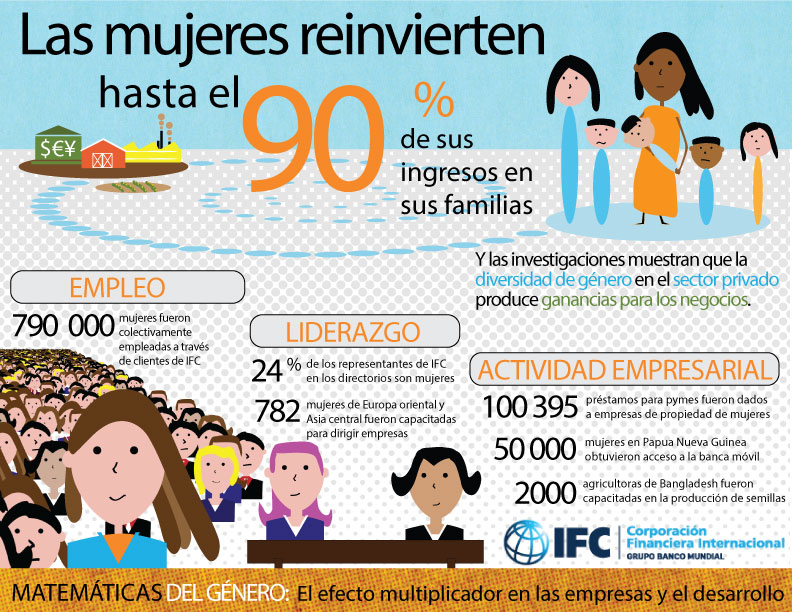 Las mujeres reinvierten hasta el 90 % de sus ingresos en sus familias

$€¥

Y las investigaciones muestran que la diversidad de género en el sector privado produce ganancias para los negocios.

EMPLEO

790 000 mujeres fueron colectivamente empleadas a través de clientes de IFC

LIDERAZGO

24 % de los representantes de IFC en los directorios son mujeres

782 mujeres de Europa oriental y Asia central fueron capacitadas para dirigir empresas

ACTIVIDAD EMPRESARIAL

100 395 préstamos para pymes fueron dados a empresas de propiedad de mujeres

50 000 mujeres en Papua Nueva Guinea obtuvieron acceso a la banca móvil

2000 agricultoras de Bangladesh fueron capacitadas en la producción de semillas

IFC Corporación Financiera Internacional GRUPO BANCO MUNDIAL

MATEMÁTICAS DEL GÉNERO: El efecto multiplicador en las empresas y el desarrollo