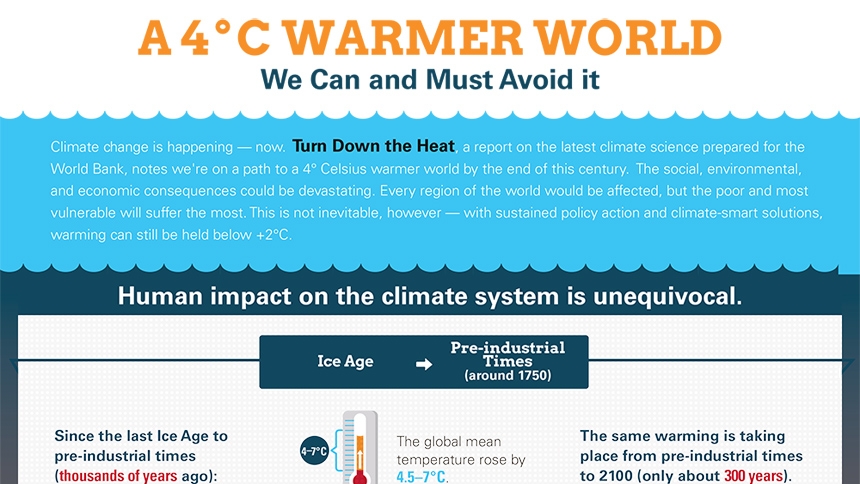 A 4°C WARMER WORLD
We Can and Must Avoid it

Climate change is happening — now. Turn Down the Heat, a report on the latest climate science prepared for the World Bank, notes we're on a path to a 4° Celsius warmer world by the end of this century. The social, environmental, and economic consequences could be devastating. Every region of the world would be affected, but the poor and most vulnerable will suffer the most. This is not inevitable, however — with sustained policy action and climate-smart solutions, warming can still be held below +2°C.

Human impact on the climate system is unequivocal.

Ice Age → Pre-industrial Times (around 1750)

Since the last Ice Age to pre-industrial times (thousands of years ago):

4–7°C

The global mean temperature rose by 4.5–7°C.

The same warming is taking place from pre-industrial times to 2100 (only about 300 years).